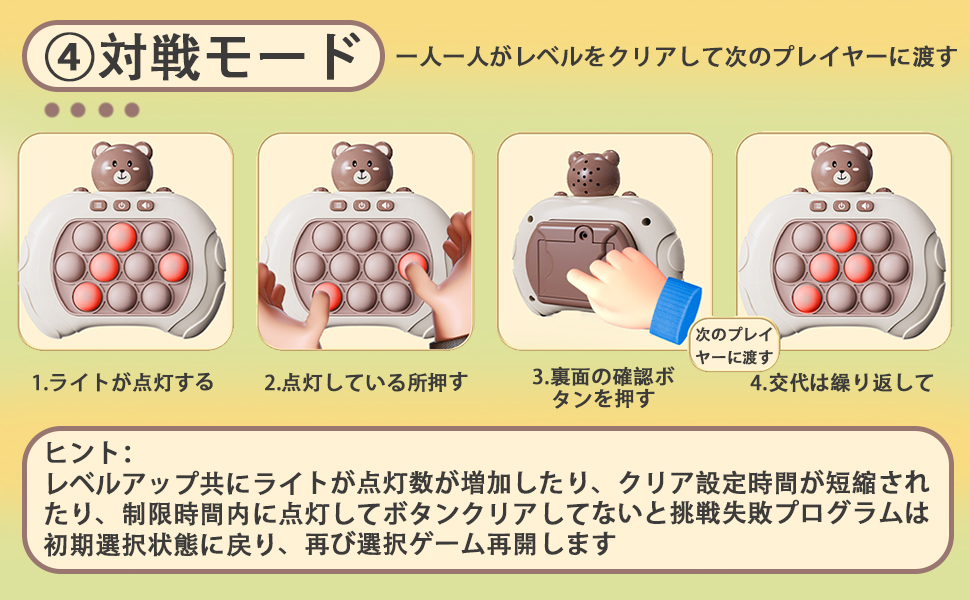 ④対戦モード

一人一人がレベルをクリアして次のプレイヤーに渡す

1.ライトが点灯する

2.点灯している所押す

3.裏面の確認ボタンを押す

次のプレイヤーに渡す

4.交代は繰り返して

ヒント：
レベルアップ共にライトが点灯数が増加したり、クリア設定時間が短縮されたり、制限時間内に点灯してボタンクリアしてないと挑戦失敗プログラムは初期選択状態に戻り、再び選択ゲーム再開します