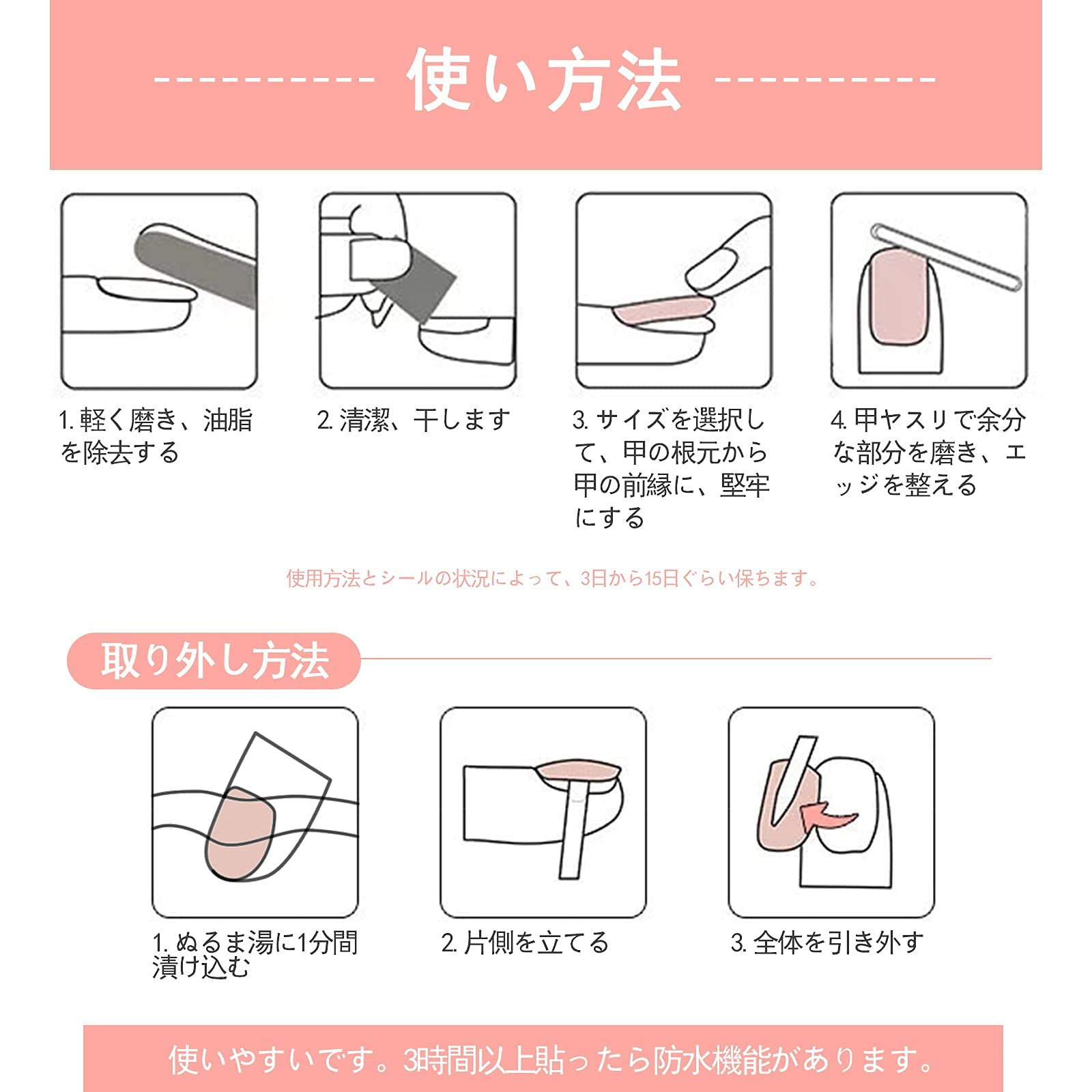 使い方法

1. 軽く磨き、油脂を除去する

2. 清潔、干します

3. サイズを選択して、甲の根元から甲の前縁に、堅牢にする

4. 甲ヤスリで余分な部分を磨き、エッジを整える

使用方法とシールの状況によって、3日から15日ぐらい保ちます。

取り外し方法

1. ぬるま湯に1分間漬け込む

2. 片側を立てる

3. 全体を引き外す

使いやすいです。3時間以上貼ったら防水機能があります。