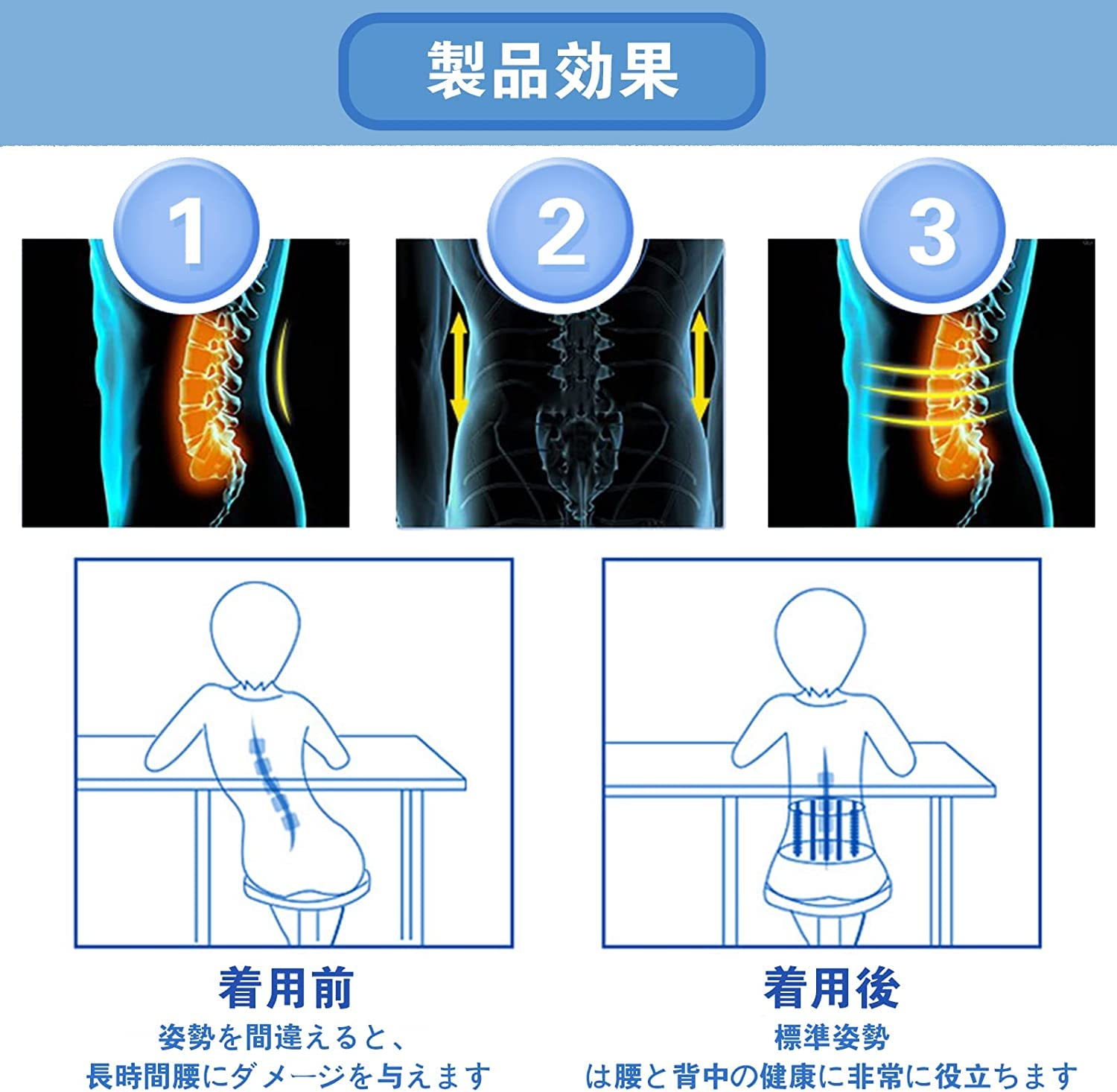 製品効果

1

2

3

着用前
姿勢を間違えると、
長時間腰にダメージを与えます

着用後
標準姿勢
は腰と背中の健康に非常に役立ちます