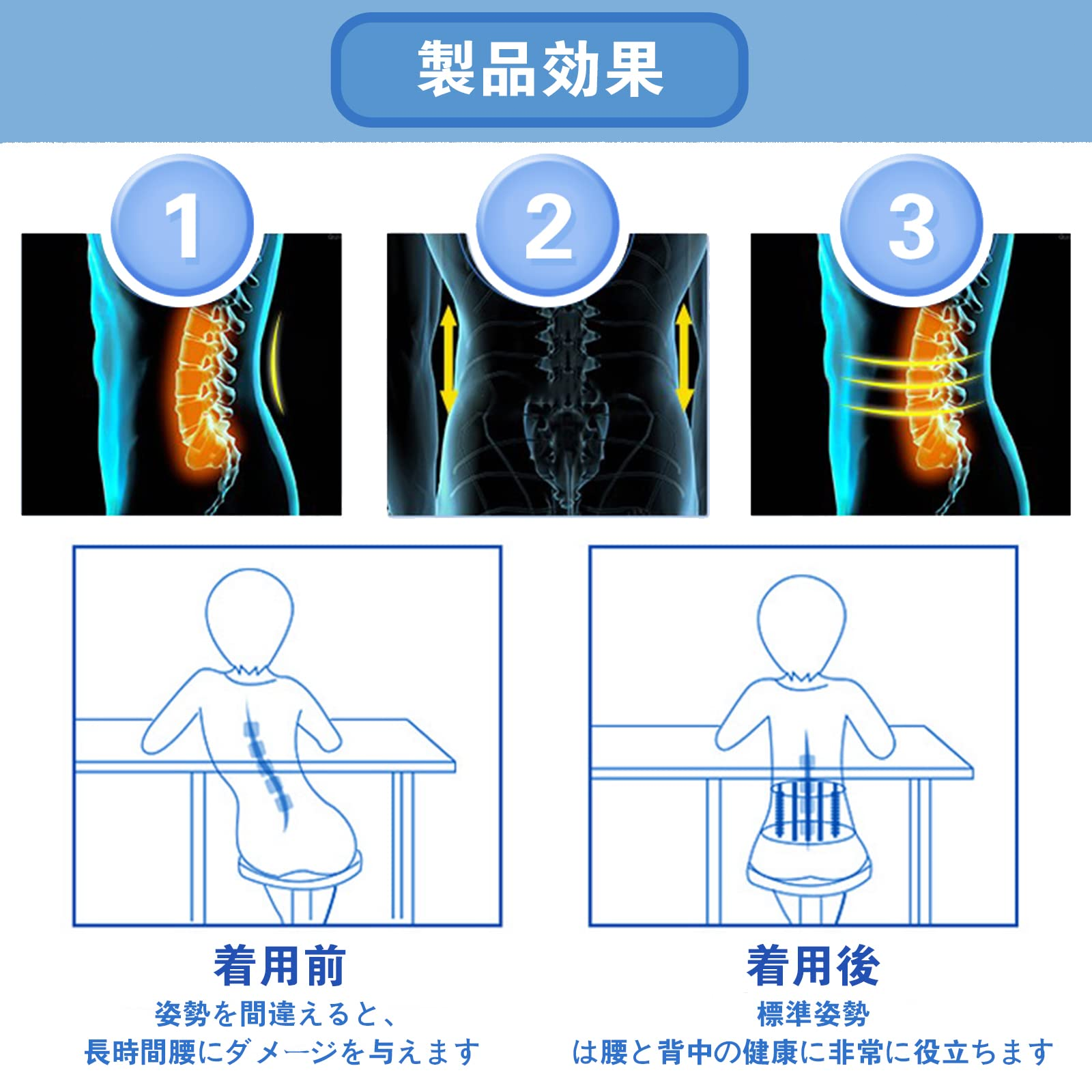 製品効果

1

2

3

着用前
姿勢を間違えると、
長時間腰にダメージを与えます

着用後
標準姿勢
は腰と背中の健康に非常に役立ちます