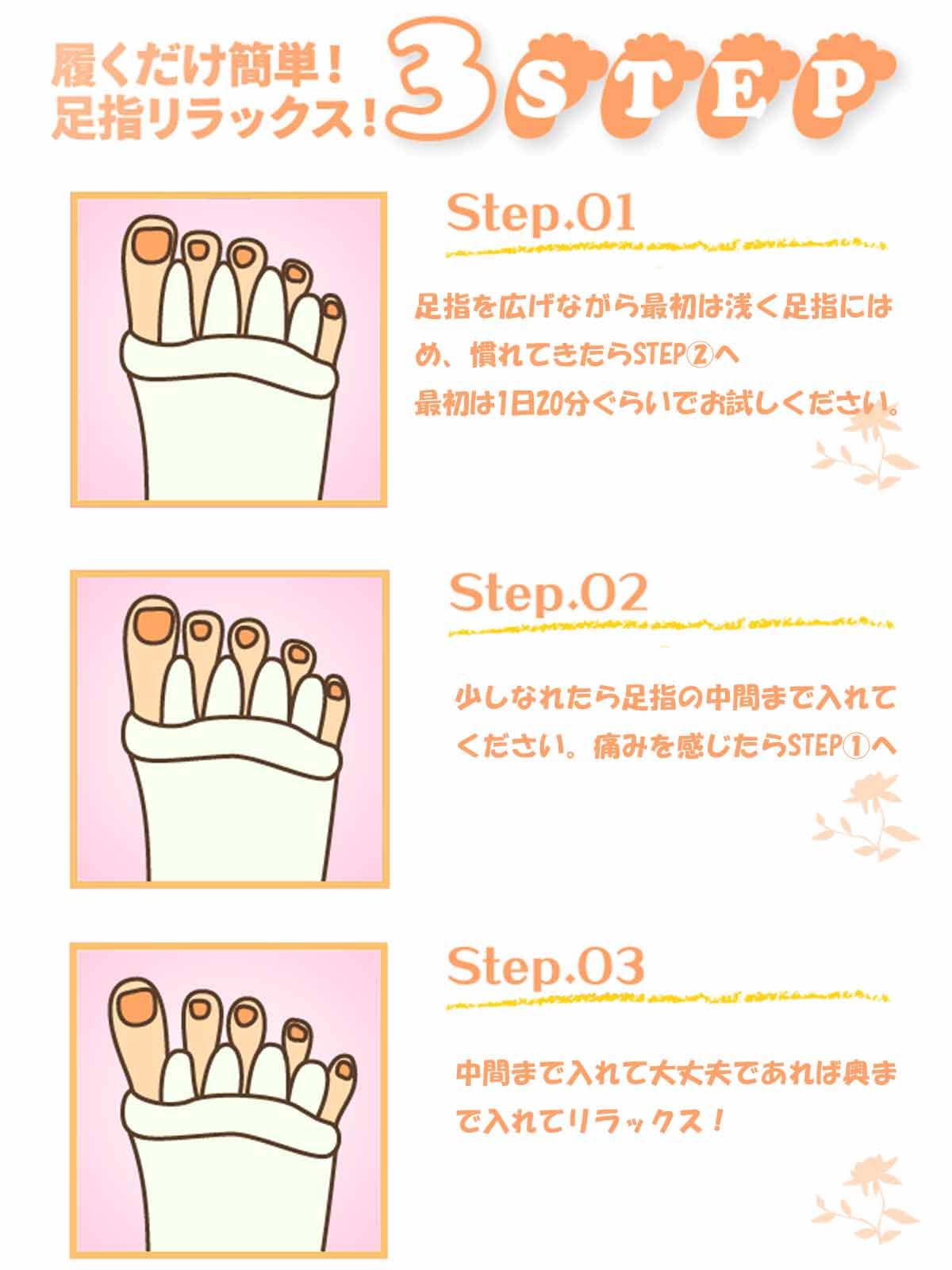 履くだけ簡単！
足指リラックス！

3STEP

Step.01

足指を広げながら最初は浅く足指にはめ、慣れてきたらSTEP②へ
最初は1日20分ぐらいでお試しください。

Step.02

少しなれたら足指の中間まで入れてください。痛みを感じたらSTEP①へ

Step.03

中間まで入れて大丈夫であれば奥まで入れてリラックス！