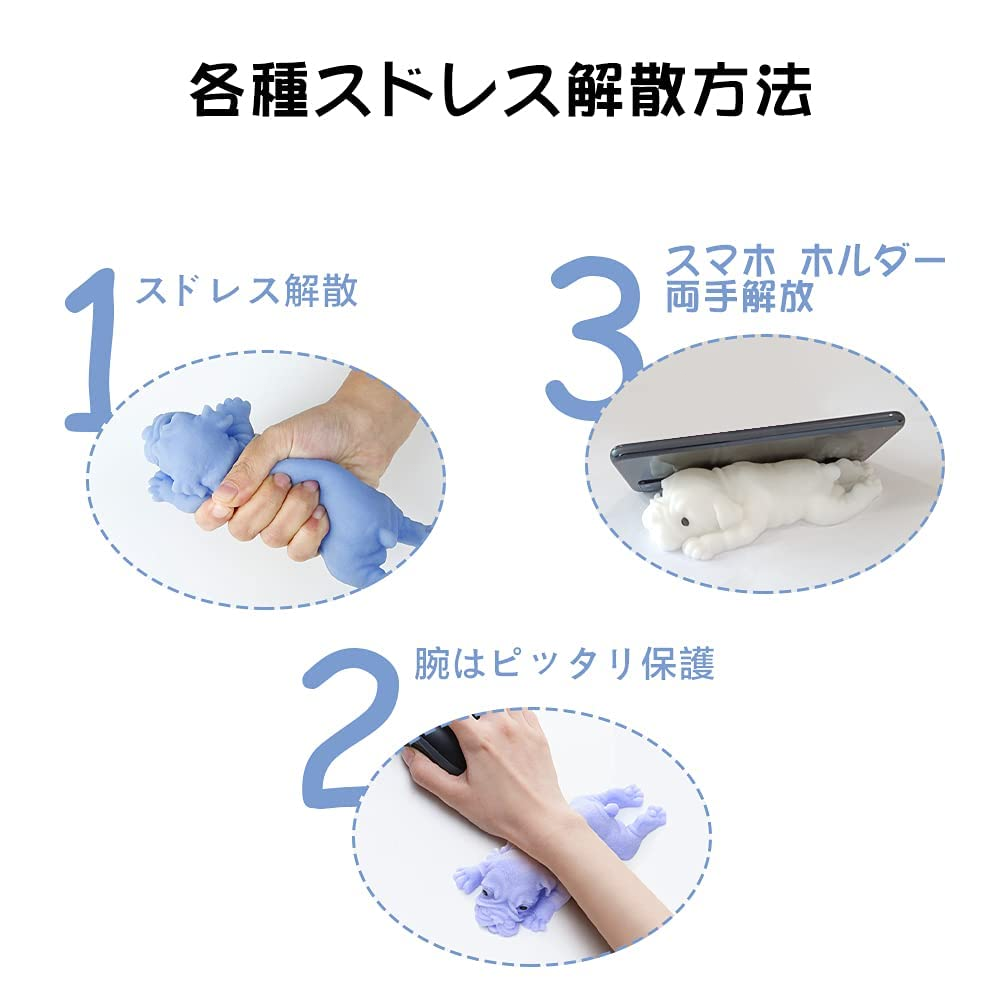 各種スドレス解散方法

1 スドレス解散

3 スマホ ホルダー
両手解放

2 腕はピッタリ保護